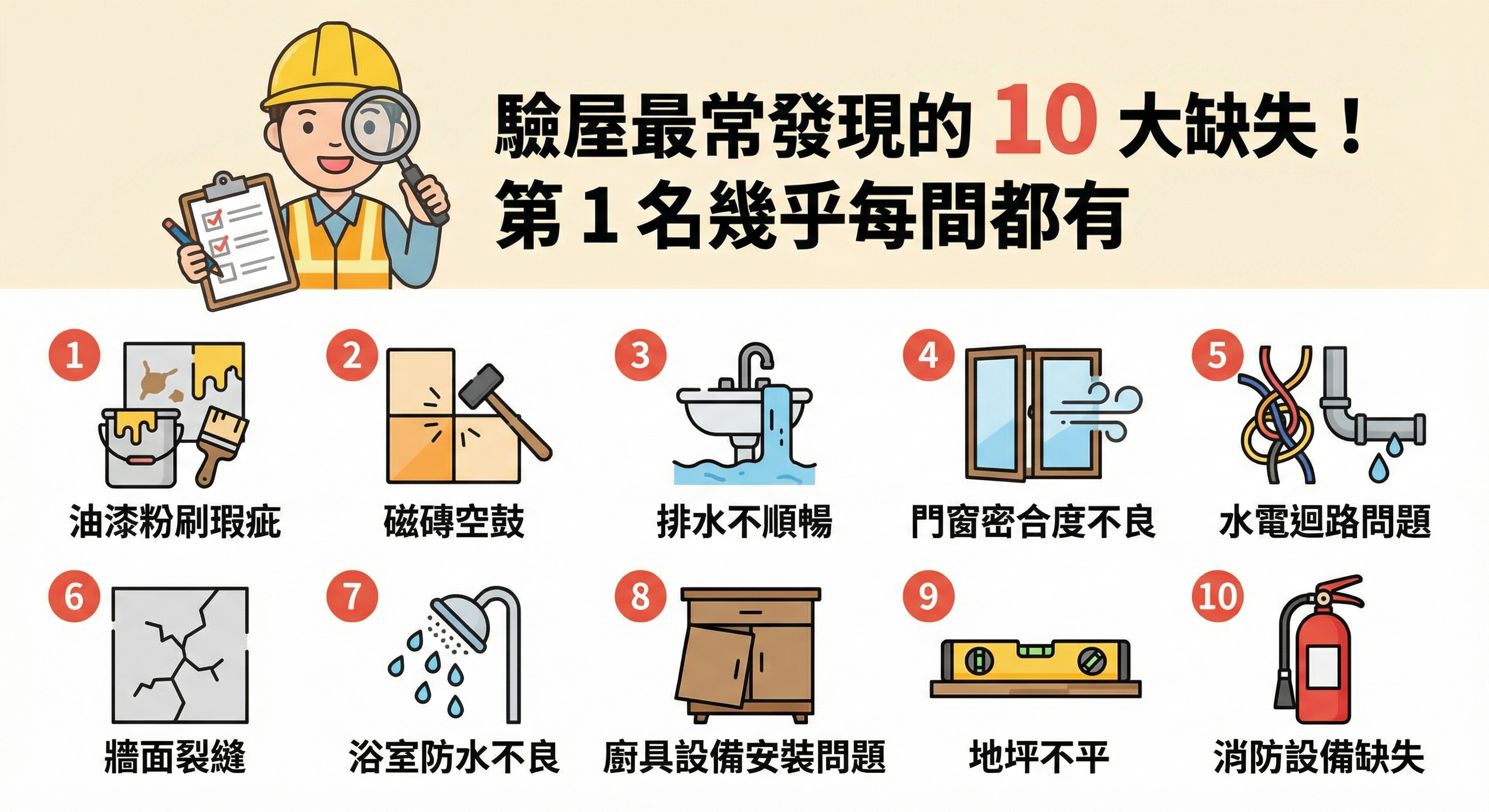 驗屋最常發現的 10 大缺失！
第 1 名幾乎每間都有

1
油漆粉刷瑕疵

2
磁磚空鼓

3
排水不順暢

4
門窗密合度不良

5
水電迴路問題

6
牆面裂縫

7
浴室防水不良

8
廚具設備安裝問題

9
地坪不平

10
消防設備缺失